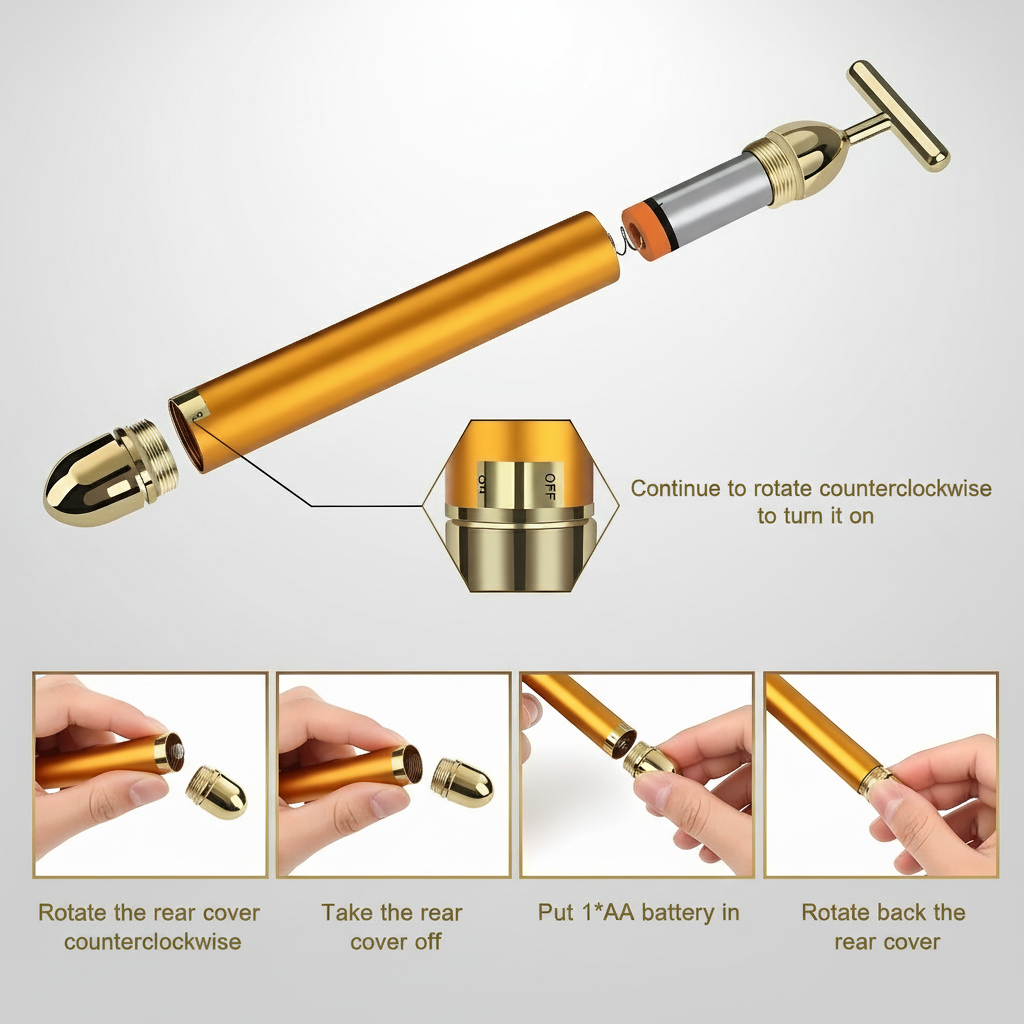 ON OFF

Continue to rotate counterclockwise to turn it on

Rotate the rear cover counterclockwise

Take the rear cover off

Put 1*AA battery in

Rotate back the rear cover