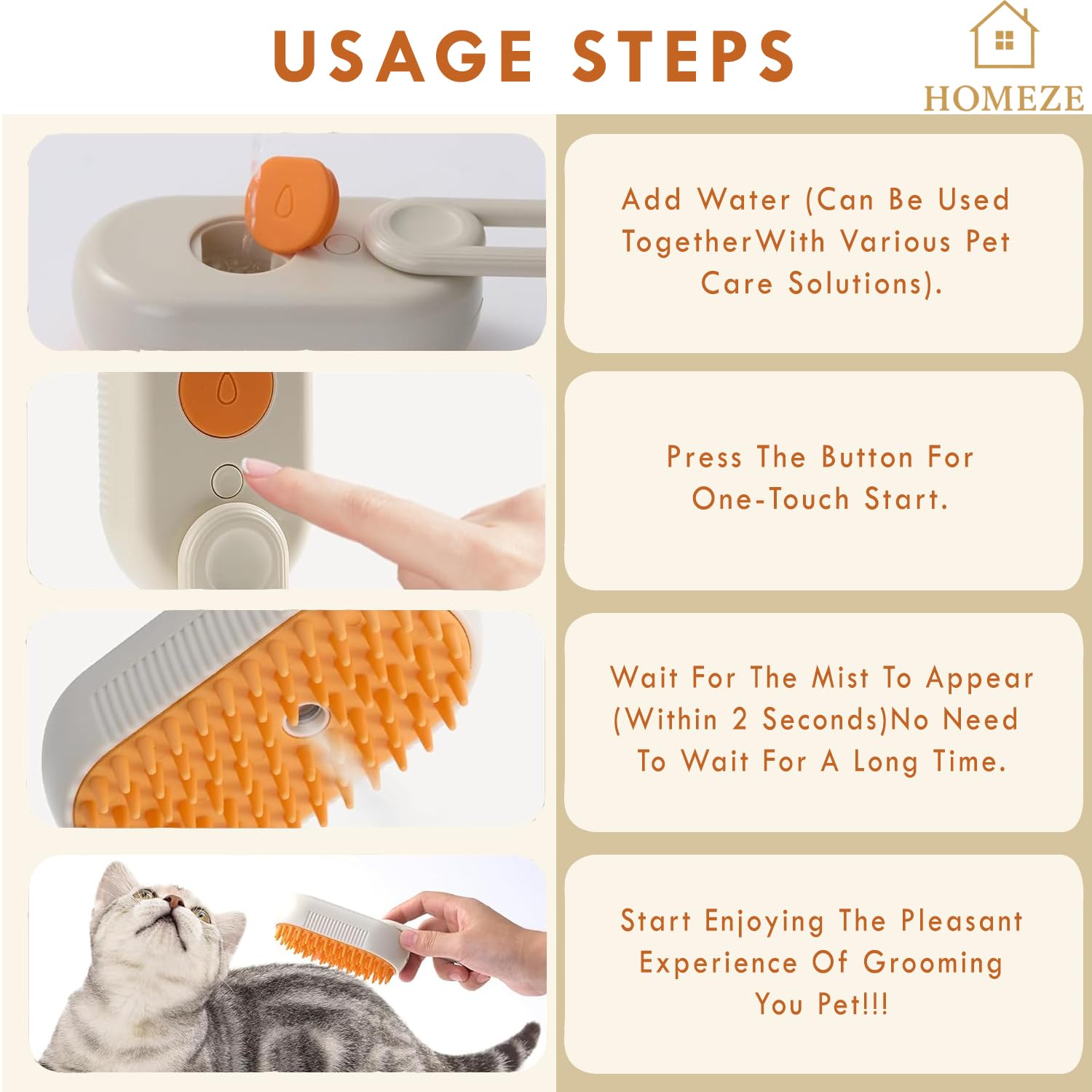 USAGE STEPS

HOMEZE

Add Water (Can Be Used TogetherWith Various Pet Care Solutions).

Press The Button For One-Touch Start.

Wait For The Mist To Appear (Within 2 Seconds)No Need To Wait For A Long Time.

Start Enjoying The Pleasant Experience Of Grooming You Pet!!!